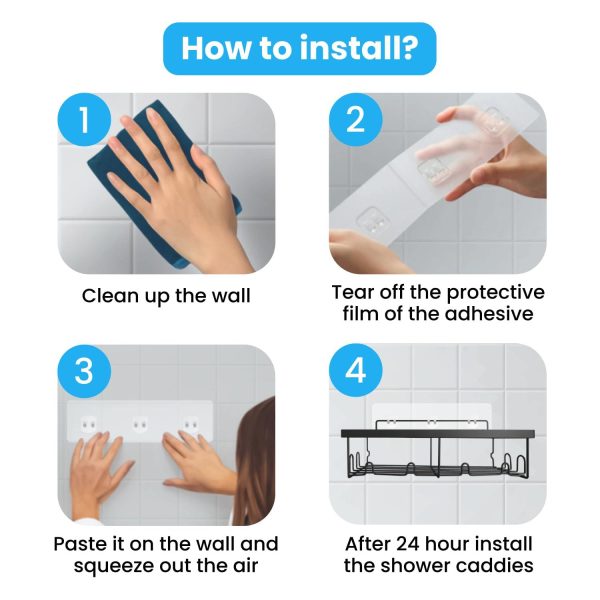 How to install?

1

Clean up the wall

2

Tear off the protective film of the adhesive

3

Paste it on the wall and squeeze out the air

4

After 24 hour install the shower caddies